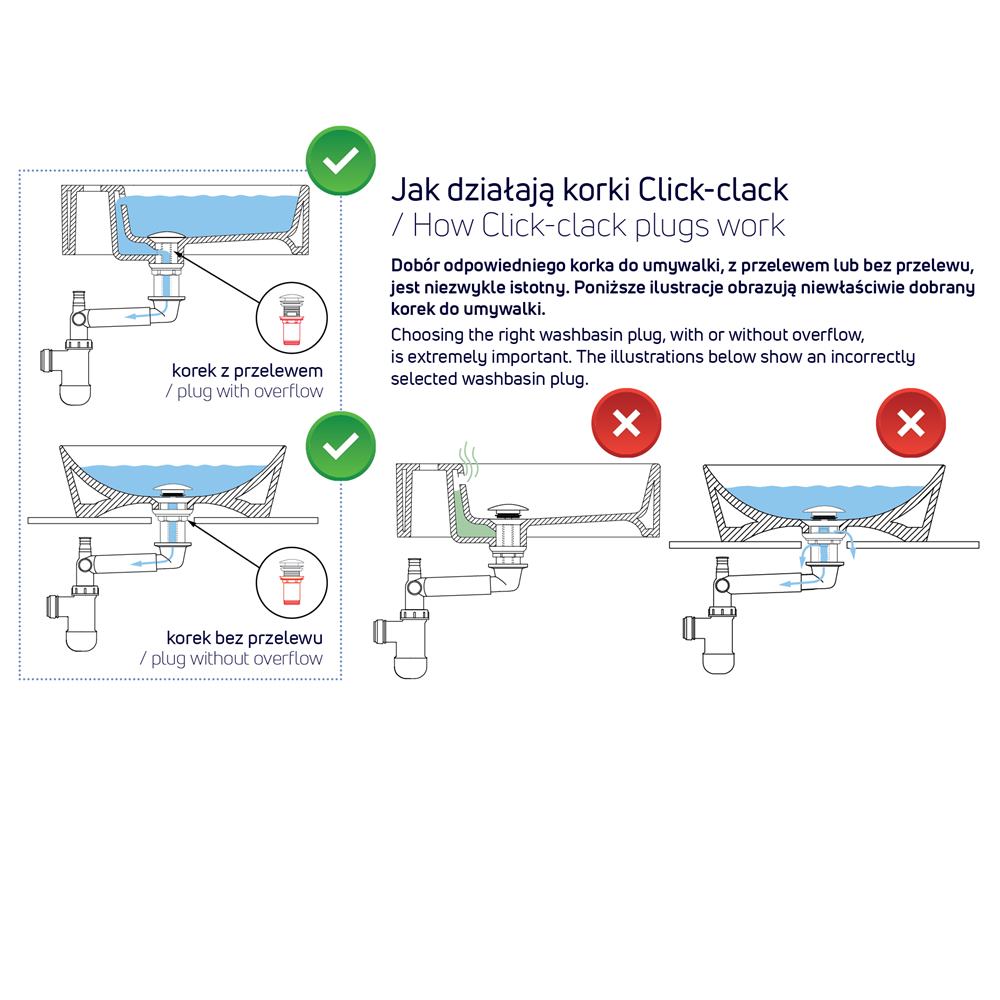 Jak działają korki Click-clack
/ How Click-clack plugs work

Dobór odpowiedniego korka do umywalki, z przelewem lub bez przelewu, jest niezwykle istotny. Poniższe ilustracje obrazują niewłaściwie dobrany korek do umywalki.

Choosing the right washbasin plug, with or without overflow, is extremely important. The illustrations below show an incorrectly selected washbasin plug.

korek z przelewem
/ plug with overflow

korek bez przelewu
/ plug without overflow